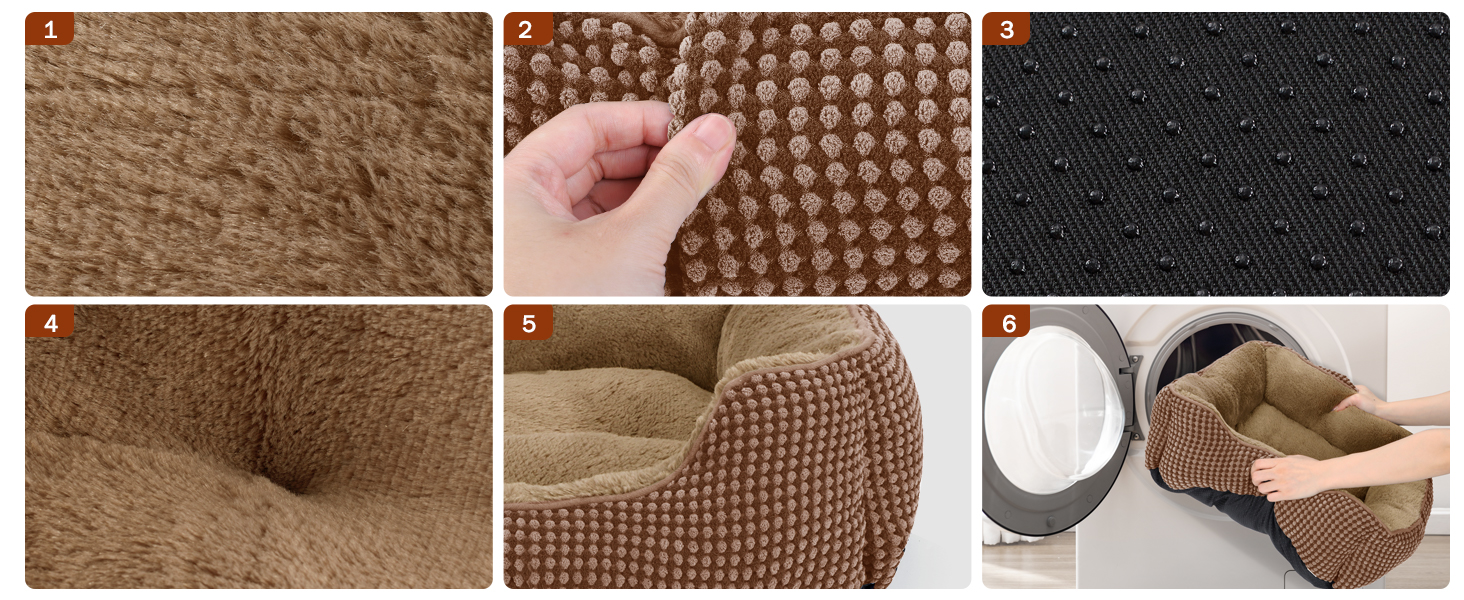 1

2

3

4

5

6