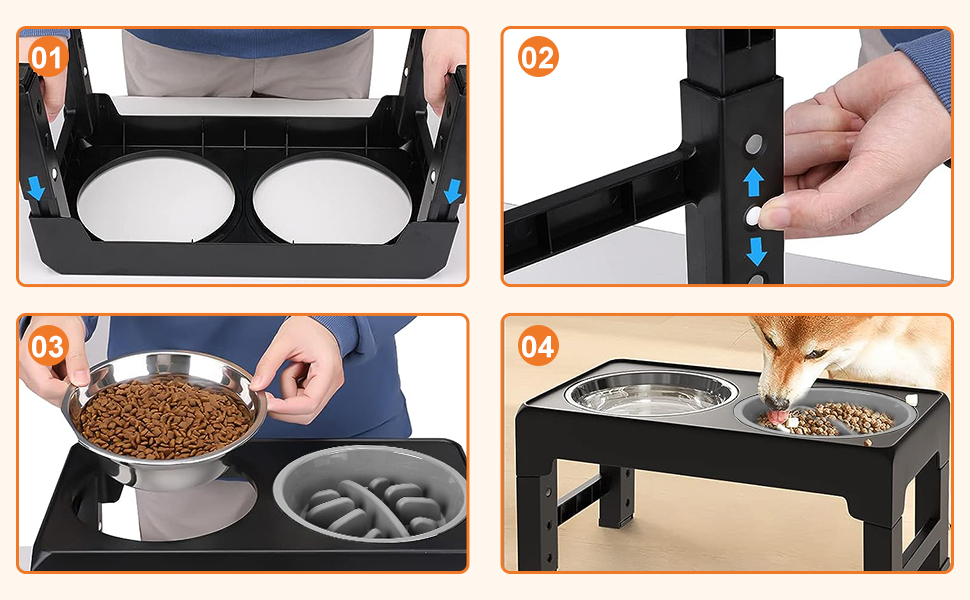 01

02

03

04