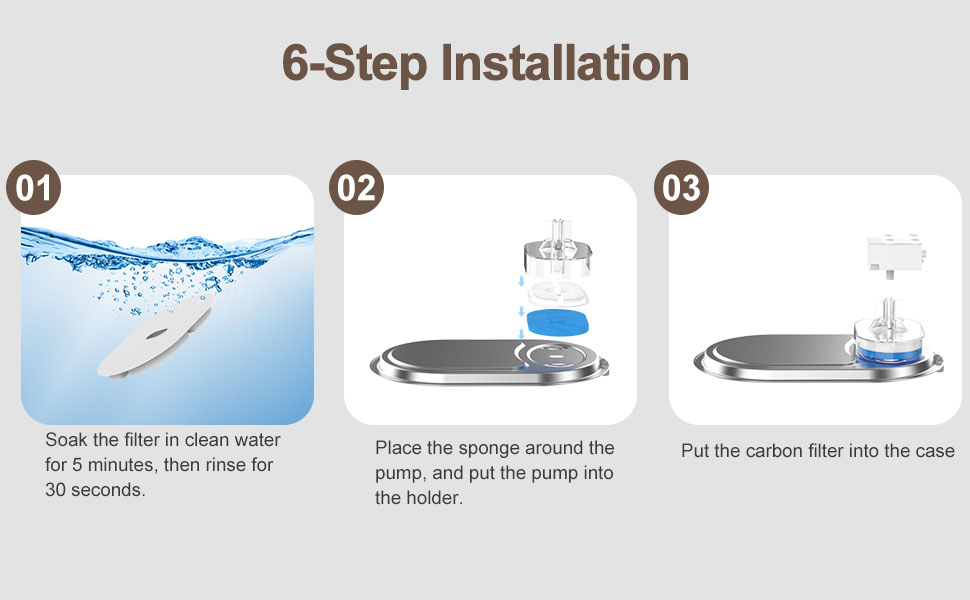 6-Step Installation

01

Soak the filter in clean water for 5 minutes, then rinse for 30 seconds.

02

Place the sponge around the pump, and put the pump into the holder.

03

Put the carbon filter into the case