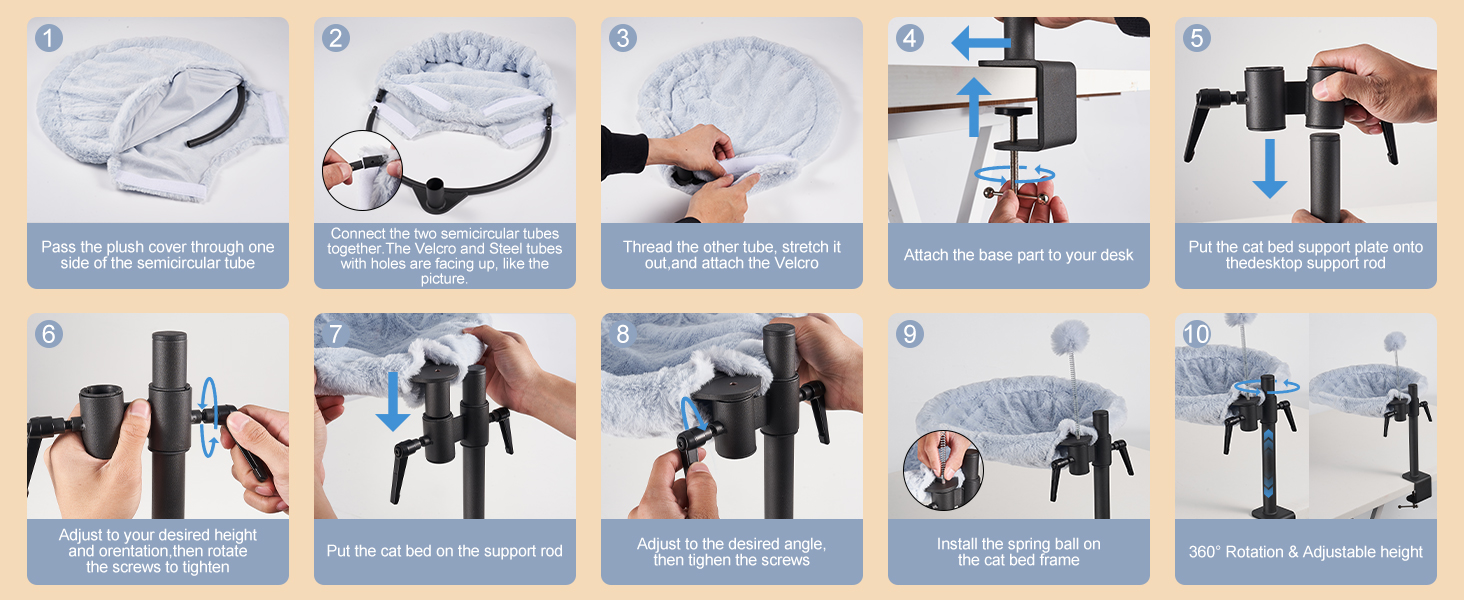 1
Pass the plush cover through one side of the semicircular tube

2
Connect the two semicircular tubes together.The Velcro and Steel tubes with holes are facing up, like the picture.

3
Thread the other tube, stretch it out,and attach the Velcro

4
Attach the base part to your desk

5
Put the cat bed support plate onto thedesktop support rod

6
Adjust to your desired height and orentation,then rotate the screws to tighten

7
Put the cat bed on the support rod

8
Adjust to the desired angle, then tighen the screws

9
Install the spring ball on the cat bed frame

10
360° Rotation & Adjustable height