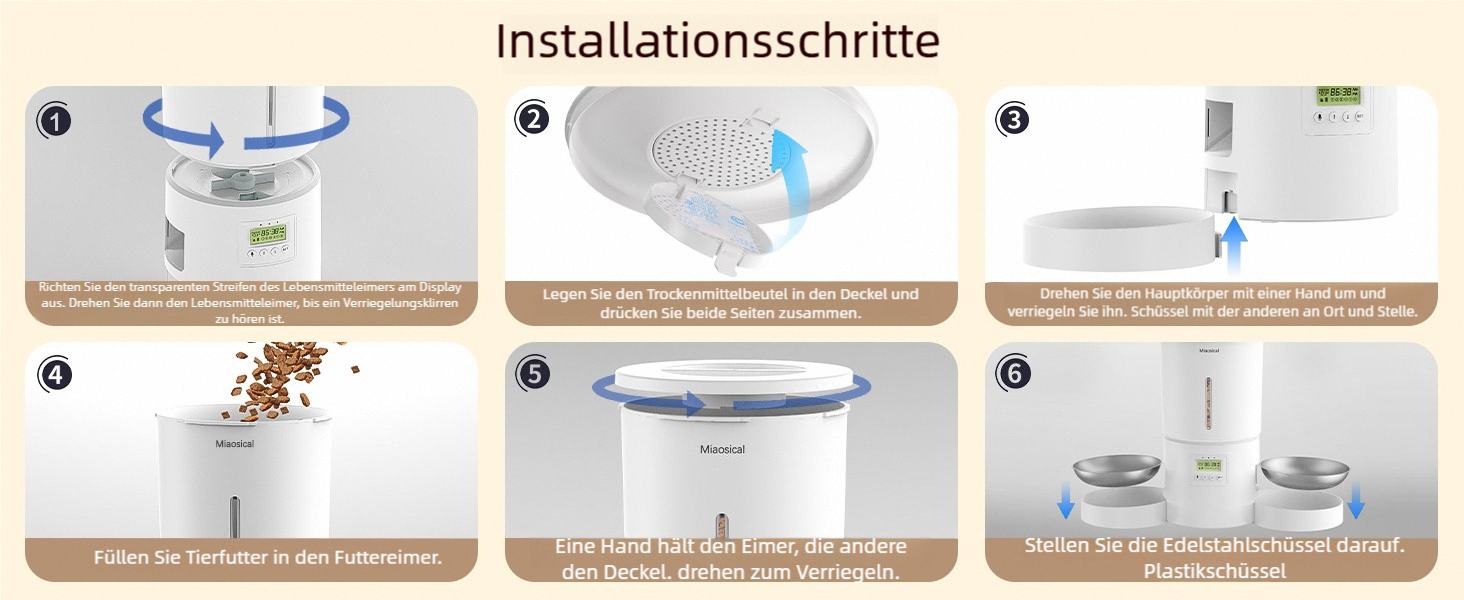 Installationsschritte

1
Richten Sie den transparenten Streifen des Lebensmitteleimers am Display aus. Drehen Sie dann den Lebensmitteleimer, bis ein Verriegelungsklirren zu hören ist.

2
Legen Sie den Trockenmittelbeutel in den Deckel und drücken Sie beide Seiten zusammen.

3
Drehen Sie den Hauptkörper mit einer Hand um und verriegeln Sie ihn. Schüssel mit der anderen an Ort und Stelle.

4
Miaosical
Füllen Sie Tierfutter in den Futtereimer.

5
Miaosical
Eine Hand hält den Eimer, die andere den Deckel. drehen zum Verriegeln.

6
Miaosical
Stellen Sie die Edelstahlschüssel darauf. Plastikschüssel