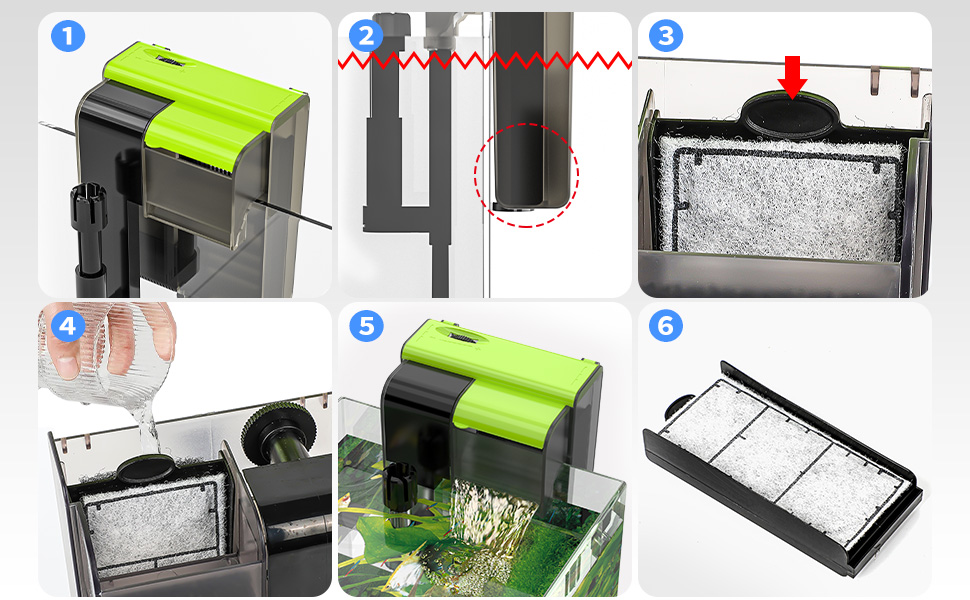 1
2
3
4
5
6