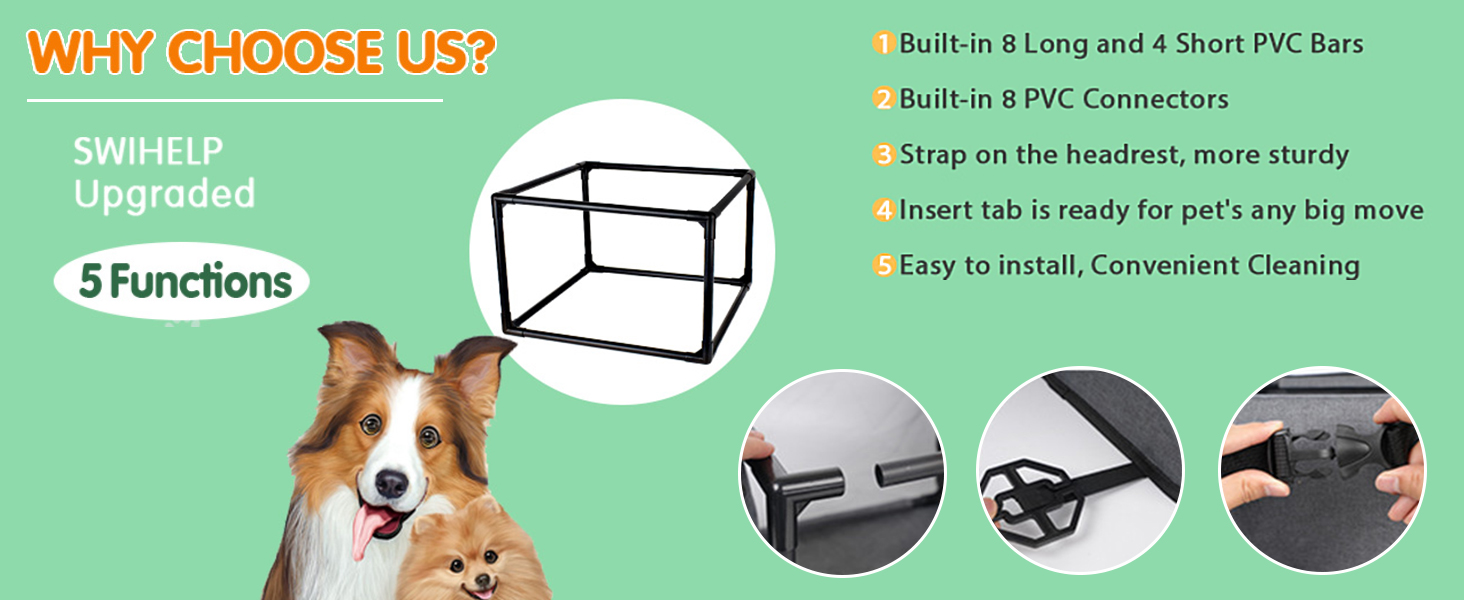 WHY CHOOSE US?

SWIHELP Upgraded

5 Functions

1 Built-in 8 Long and 4 Short PVC Bars

2 Built-in 8 PVC Connectors

3 Strap on the headrest, more sturdy

4 Insert tab is ready for pet's any big move

5 Easy to install, Convenient Cleaning