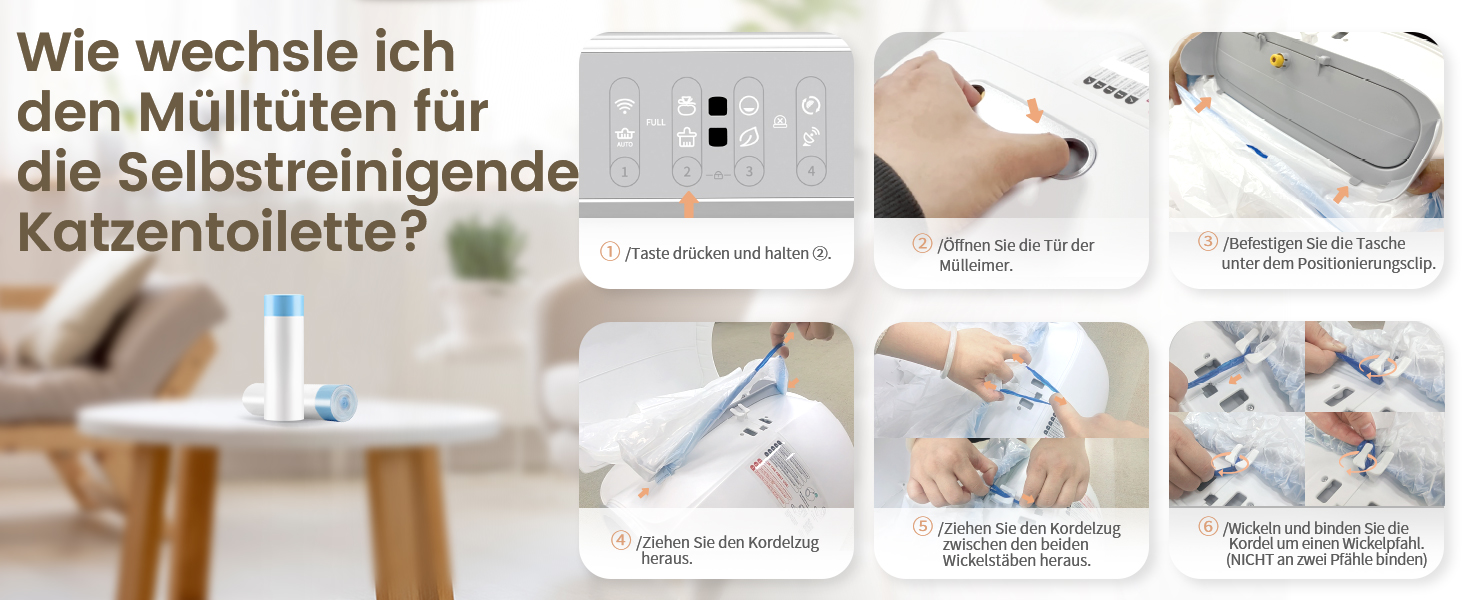 Wie wechsle ich den Mülltüten für die Selbstreinigende Katzentoilette?

FULL
AUTO
1
2
3
4

① /Taste drücken und halten ②.

② /Öffnen Sie die Tür der Mülleimer.

③ /Befestigen Sie die Tasche unter dem Positionierungsclip.

④ /Ziehen Sie den Kordelzug heraus.

⑤ /Ziehen Sie den Kordelzug zwischen den beiden Wickelstäben heraus.

⑥ /Wickeln und binden Sie die Kordel um einen Wickelpfahl. (NICHT an zwei Pfähle binden)