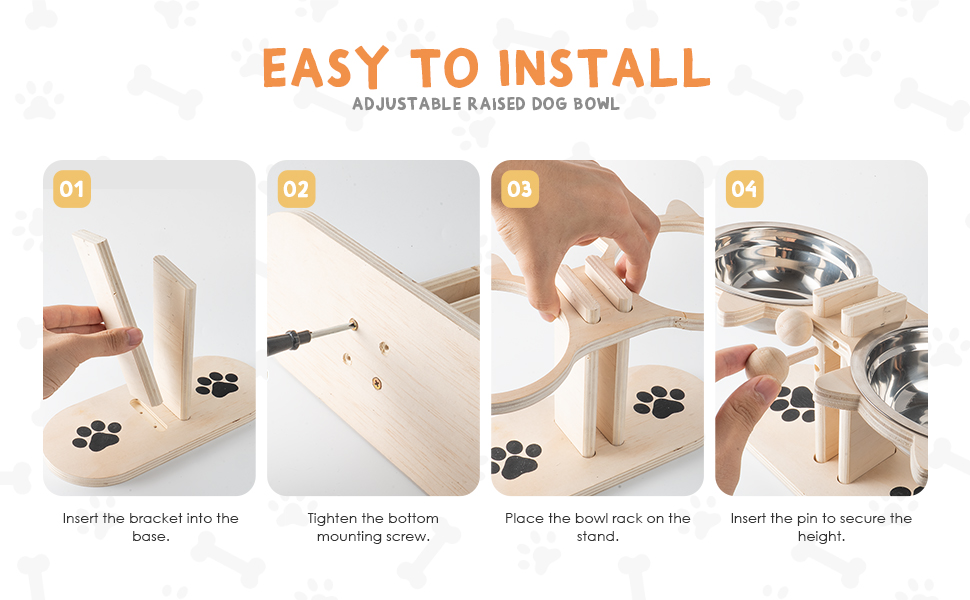 EASY TO INSTALL
ADJUSTABLE RAISED DOG BOWL

01
Insert the bracket into the base.

02
Tighten the bottom mounting screw.

03
Place the bowl rack on the stand.

04
Insert the pin to secure the height.