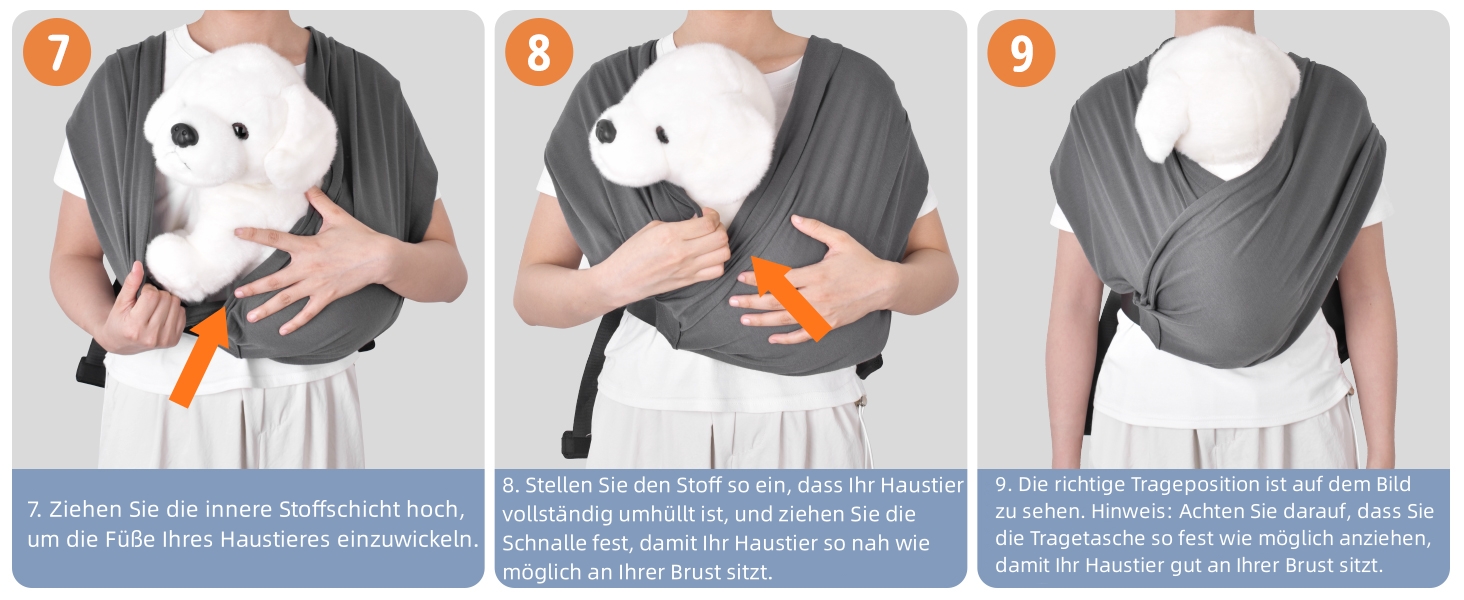 7

7. Ziehen Sie die innere Stoffschicht hoch, um die Füße Ihres Haustieres einzuwickeln.

8

8. Stellen Sie den Stoff so ein, dass Ihr Haustier vollständig umhüllt ist, und ziehen Sie die Schnalle fest, damit Ihr Haustier so nah wie möglich an Ihrer Brust sitzt.

9

9. Die richtige Trageposition ist auf dem Bild zu sehen. Hinweis: Achten Sie darauf, dass Sie die Tragetasche so fest wie möglich anziehen, damit Ihr Haustier gut an Ihrer Brust sitzt.