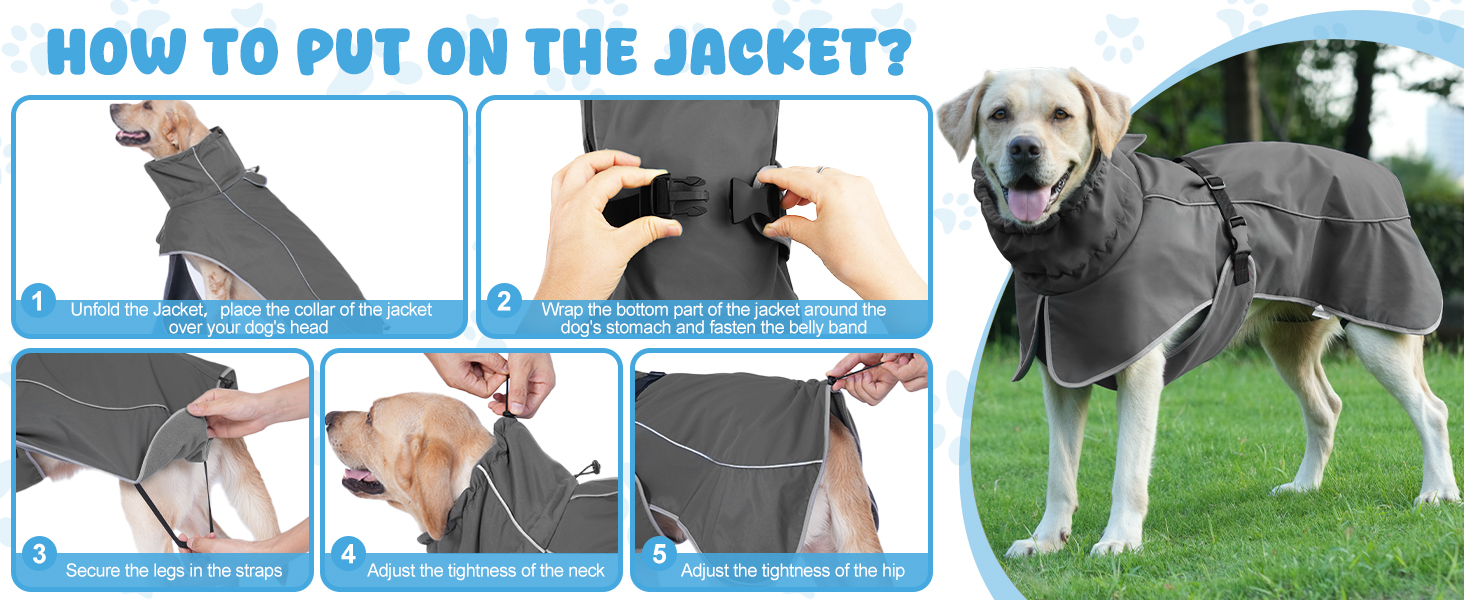 HOW TO PUT ON THE JACKET?

1 Unfold the Jacket, place the collar of the jacket over your dog's head

2 Wrap the bottom part of the jacket around the dog's stomach and fasten the belly band

3 Secure the legs in the straps

4 Adjust the tightness of the neck

5 Adjust the tightness of the hip