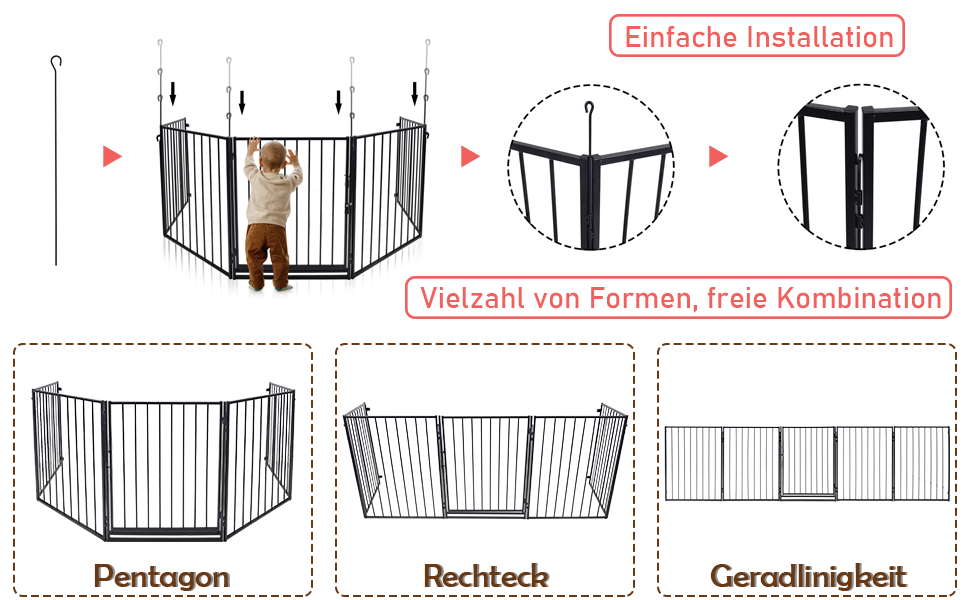 Einfache Installation

Vielzahl von Formen, freie Kombination

Pentagon

Rechteck

Geradlinigkeit