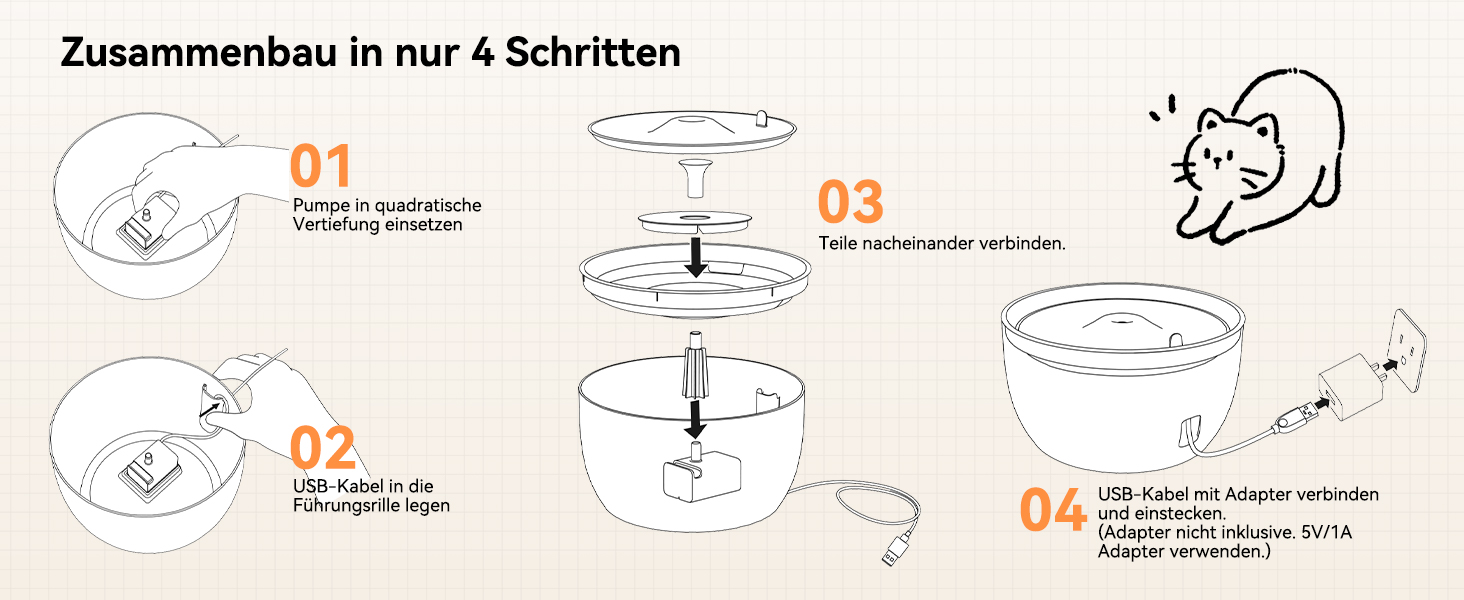 Zusammenbau in nur 4 Schritten

01
Pumpe in quadratische Vertiefung einsetzen

02
USB-Kabel in die Führungsrille legen

03
Teile nacheinander verbinden.

04
USB-Kabel mit Adapter verbinden und einstecken.
(Adapter nicht inklusive. 5V/1A Adapter verwenden.)